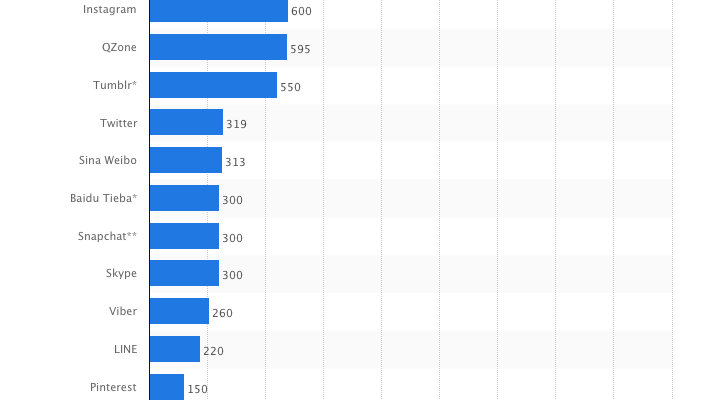 Instagram 600
QZone 595
Tumblr* 550
Twitter 319
Sina Weibo 313
Baidu Tieba* 300
Snapchat** 300
Skype 300
Viber 260
LINE 220
Pinterest 150